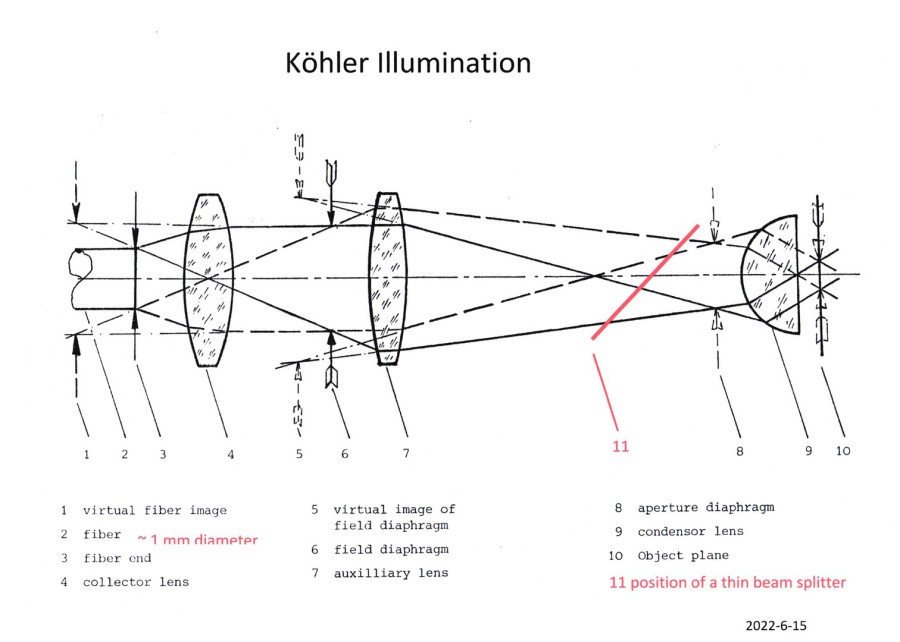 Köhler Illumination

1 2 3 4 5 6 7 11 8 9 10

1 virtual fiber image
2 fiber ~ 1 mm diameter
3 fiber end
4 collector lens

5 virtual image of field diaphragm
6 field diaphragm
7 auxilliary lens

8 aperture diaphragm
9 condensor lens
10 Object plane
11 position of a thin beam splitter

2022-6-15